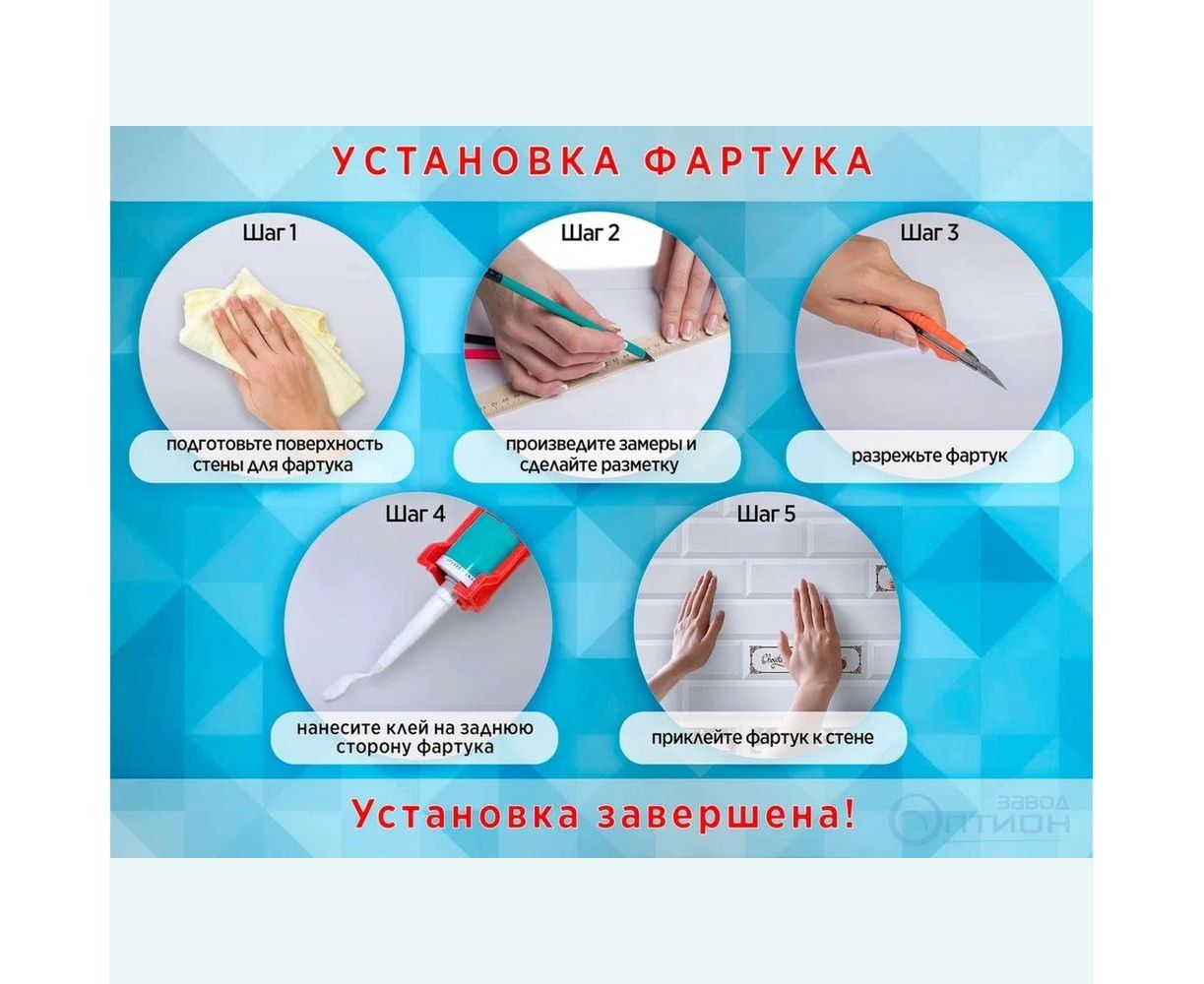 УСТАНОВКА ФАРТУКА

Шаг 1

подготовьте поверхность стены для фартука

Шаг 2

произведите замеры и сделайте разметку

Шаг 3

разрежьте фартук

Шаг 4

нанесите клей на заднюю сторону фартука

Шаг 5

приклейте фартук к стене

Установка завершена!

ЗАВОД ОПТИОН