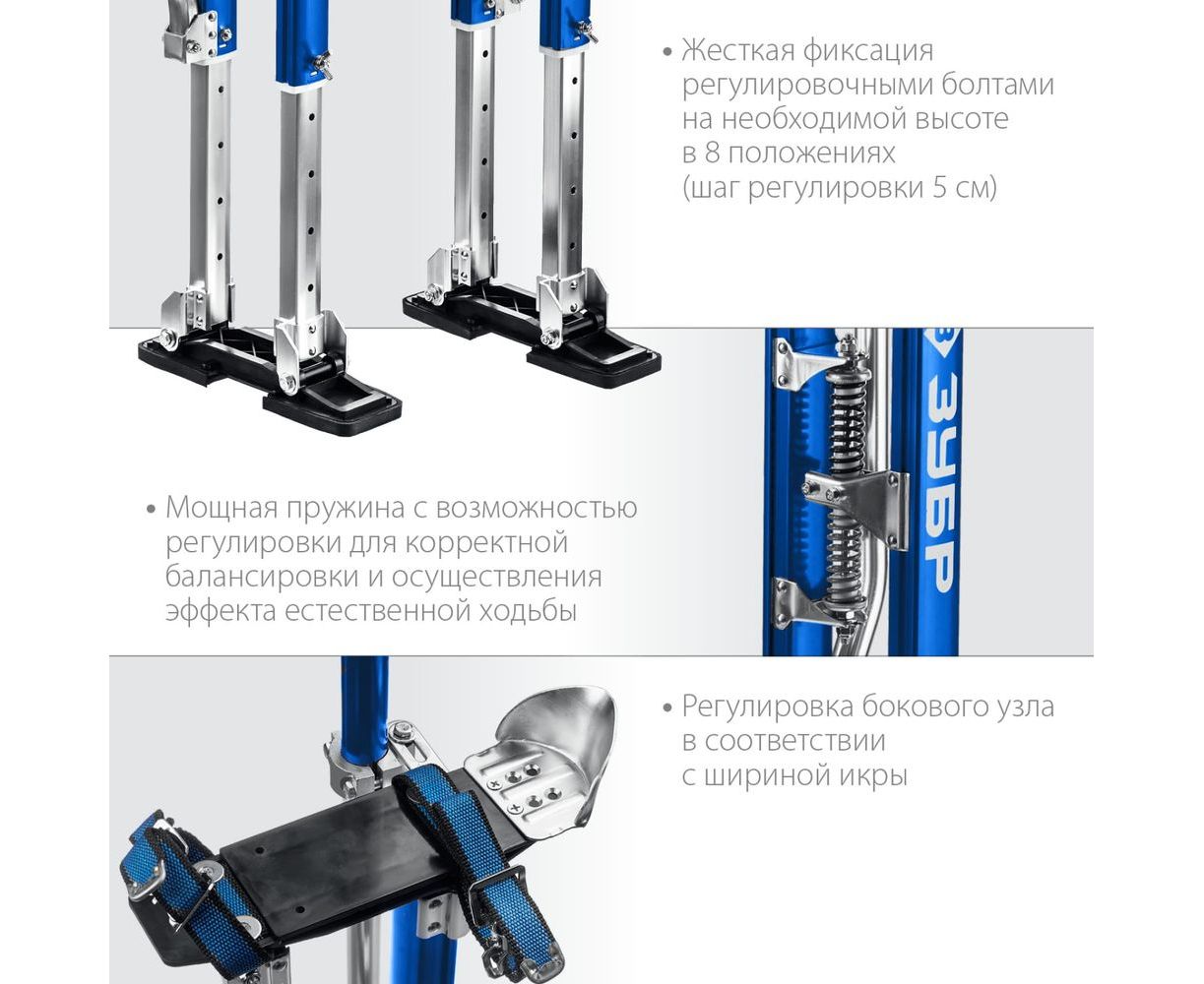 • Жесткая фиксация регулировочными болтами на необходимой высоте в 8 положениях (шаг регулировки 5 см)

ЗУБР

• Мощная пружина с возможностью регулировки для корректной балансировки и осуществления эффекта естественной ходьбы

• Регулировка бокового узла в соответствии с шириной икры