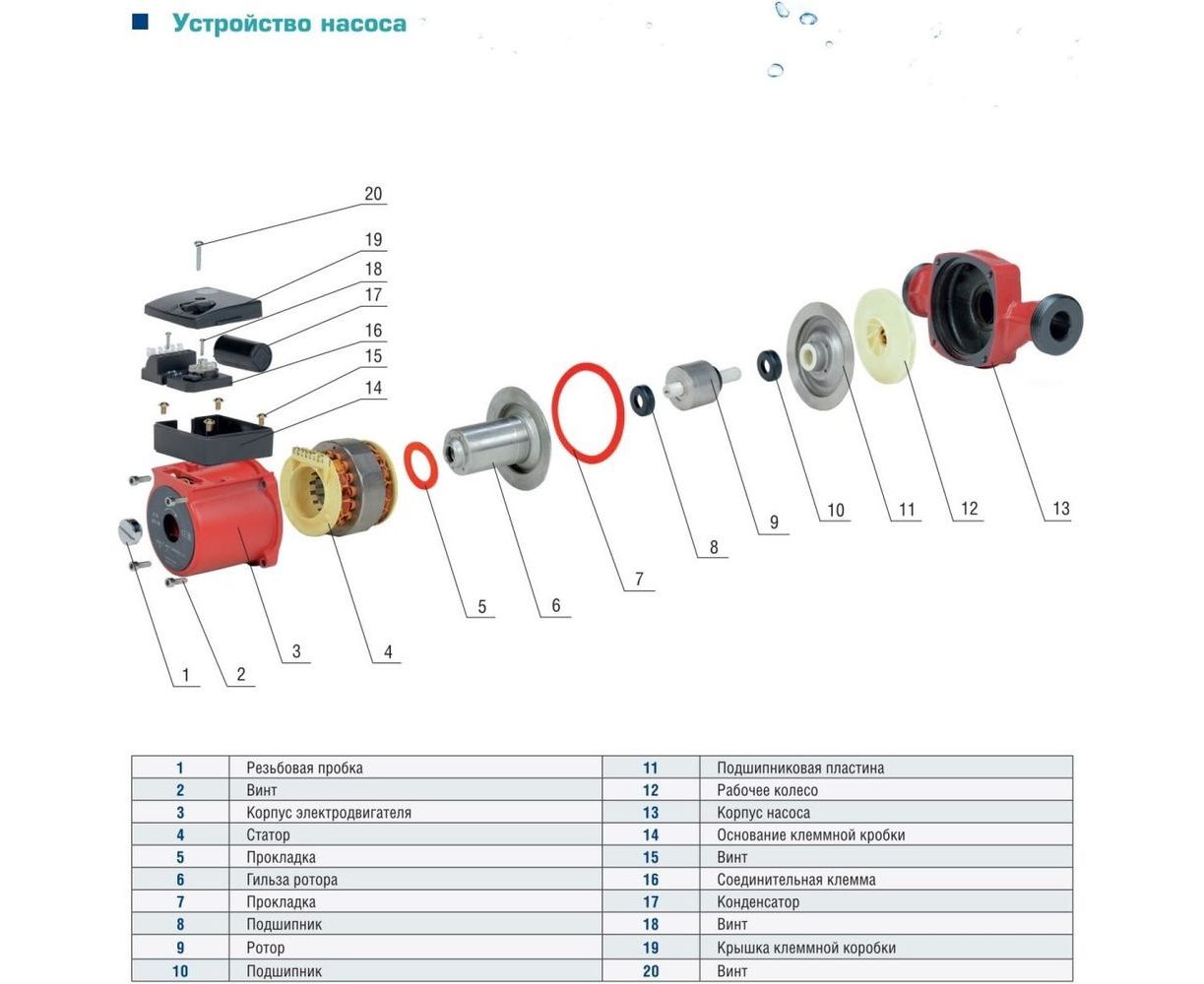 Устройство насоса

20
19
18
17
16
15
14
13
12
11
10
9
8
7
6
5
4
3
2
1

| 1 | Резьбовая пробка | 11 | Подшипниковая пластина |
|---|---|---|---|
| 2 | Винт | 12 | Рабочее колесо |
| 3 | Корпус электродвигателя | 13 | Корпус насоса |
| 4 | Статор | 14 | Основание клеммной кробки |
| 5 | Прокладка | 15 | Винт |
| 6 | Гильза ротора | 16 | Соединительная клемма |
| 7 | Прокладка | 17 | Конденсатор |
| 8 | Подшипник | 18 | Винт |
| 9 | Ротор | 19 | Крышка клеммной коробки |
| 10 | Подшипник | 20 | Винт |