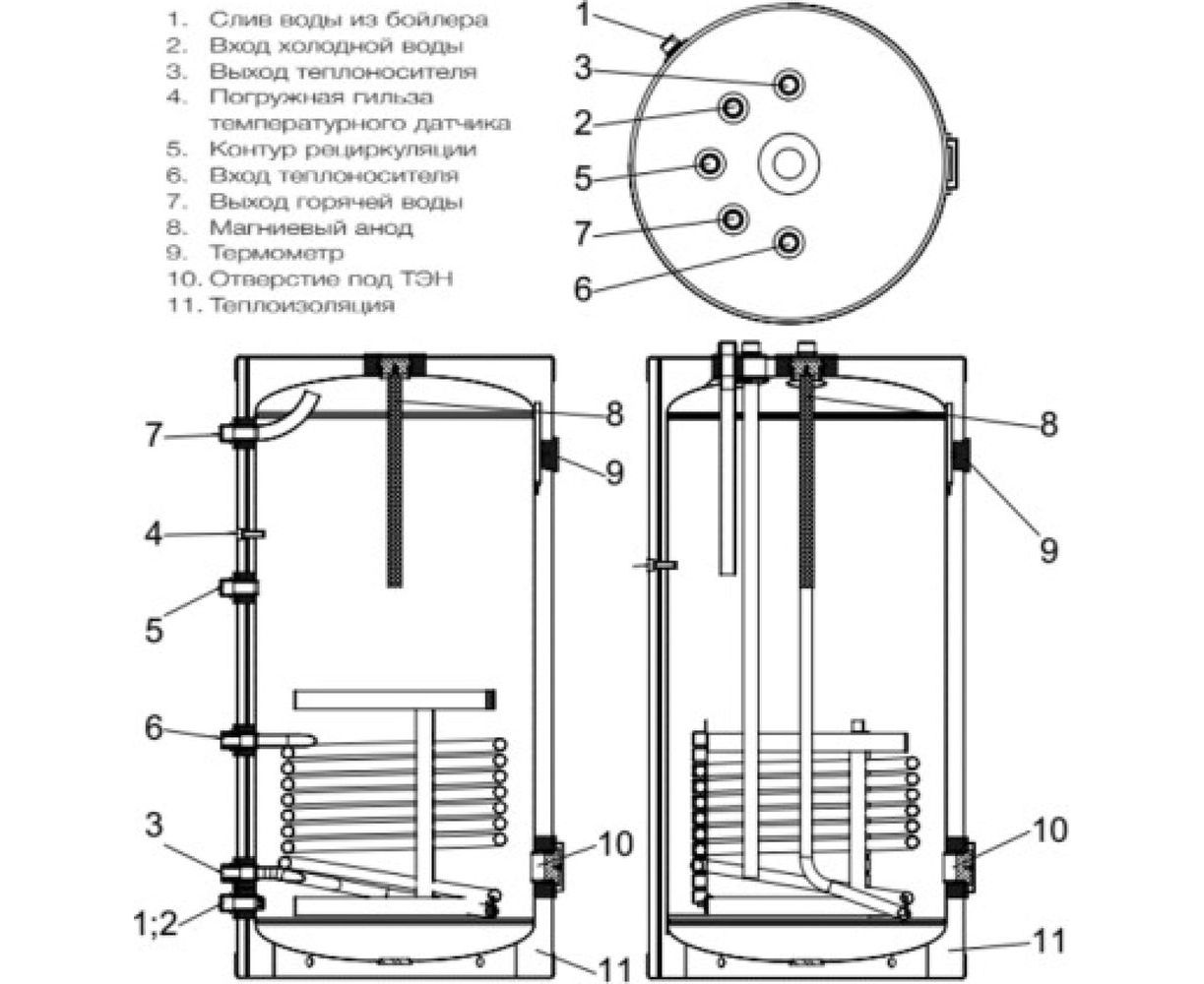 1. Слив воды из бойлера
2. Вход холодной воды
3. Выход теплоносителя
4. Погружная гильза температурного датчика
5. Контур рециркуляции
6. Вход теплоносителя
7. Выход горячей воды
8. Магниевый анод
9. Термометр
10. Отверстие под ТЭН
11. Теплоизоляция

1
3
2
5
7
6

7
4
5
6
3
1;2
8
9
10
11

8
9
10
11