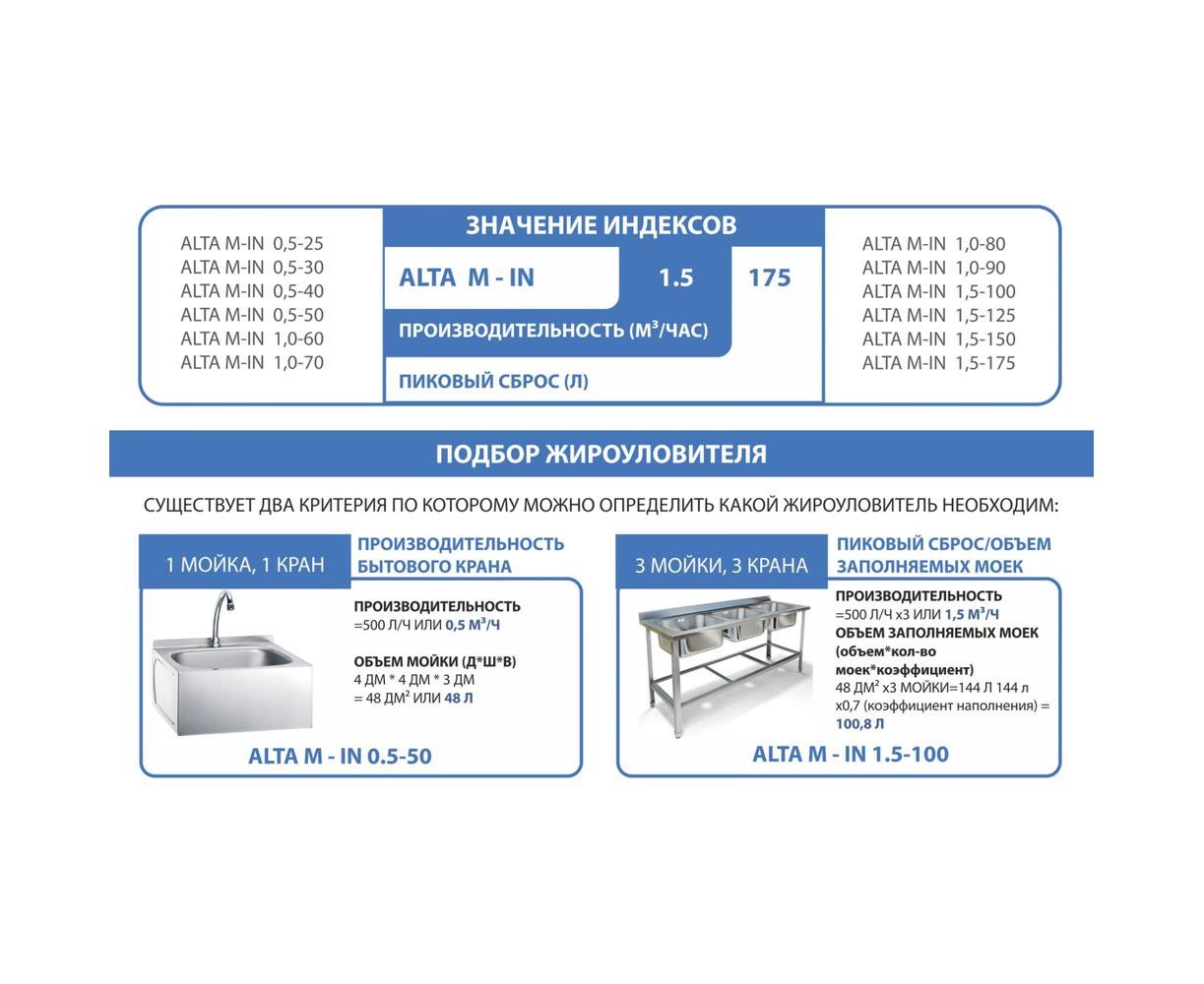 ALTA M-IN 0,5-25
ALTA M-IN 0,5-30
ALTA M-IN 0,5-40
ALTA M-IN 0,5-50
ALTA M-IN 1,0-60
ALTA M-IN 1,0-70

ЗНАЧЕНИЕ ИНДЕКСОВ

ALTA M - IN 1.5 175

ПРОИЗВОДИТЕЛЬНОСТЬ ($М^3$/ЧАС)

ПИКОВЫЙ СБРОС (Л)

ALTA M-IN 1,0-80
ALTA M-IN 1,0-90
ALTA M-IN 1,5-100
ALTA M-IN 1,5-125
ALTA M-IN 1,5-150
ALTA M-IN 1,5-175

ПОДБОР ЖИРОУЛОВИТЕЛЯ

СУЩЕСТВУЕТ ДВА КРИТЕРИЯ ПО КОТОРОМУ МОЖНО ОПРЕДЕЛИТЬ КАКОЙ ЖИРОУЛОВИТЕЛЬ НЕОБХОДИМ:

1 МОЙКА, 1 КРАН

ПРОИЗВОДИТЕЛЬНОСТЬ БЫТОВОГО КРАНА

ПРОИЗВОДИТЕЛЬНОСТЬ
=500 Л/Ч ИЛИ 0,5 $М^3$/Ч

ОБЪЕМ МОЙКИ (Д*Ш*В)
4 ДМ * 4 ДМ * 3 ДМ
= 48 $ДМ^2$ ИЛИ 48 Л

ALTA M - IN 0.5-50

3 МОЙКИ, 3 КРАНА

ПИКОВЫЙ СБРОС/ОБЪЕМ ЗАПОЛНЯЕМЫХ МОЕК

ПРОИЗВОДИТЕЛЬНОСТЬ
=500 Л/Ч х3 ИЛИ 1,5 $М^3$/Ч
ОБЪЕМ ЗАПОЛНЯЕМЫХ МОЕК
(объем*кол-во моек*коэффициент)
48 $ДМ^2$ х3 МОЙКИ=144 Л 144 л х0,7 (коэффициент наполнения) = 100,8 Л

ALTA M - IN 1.5-100