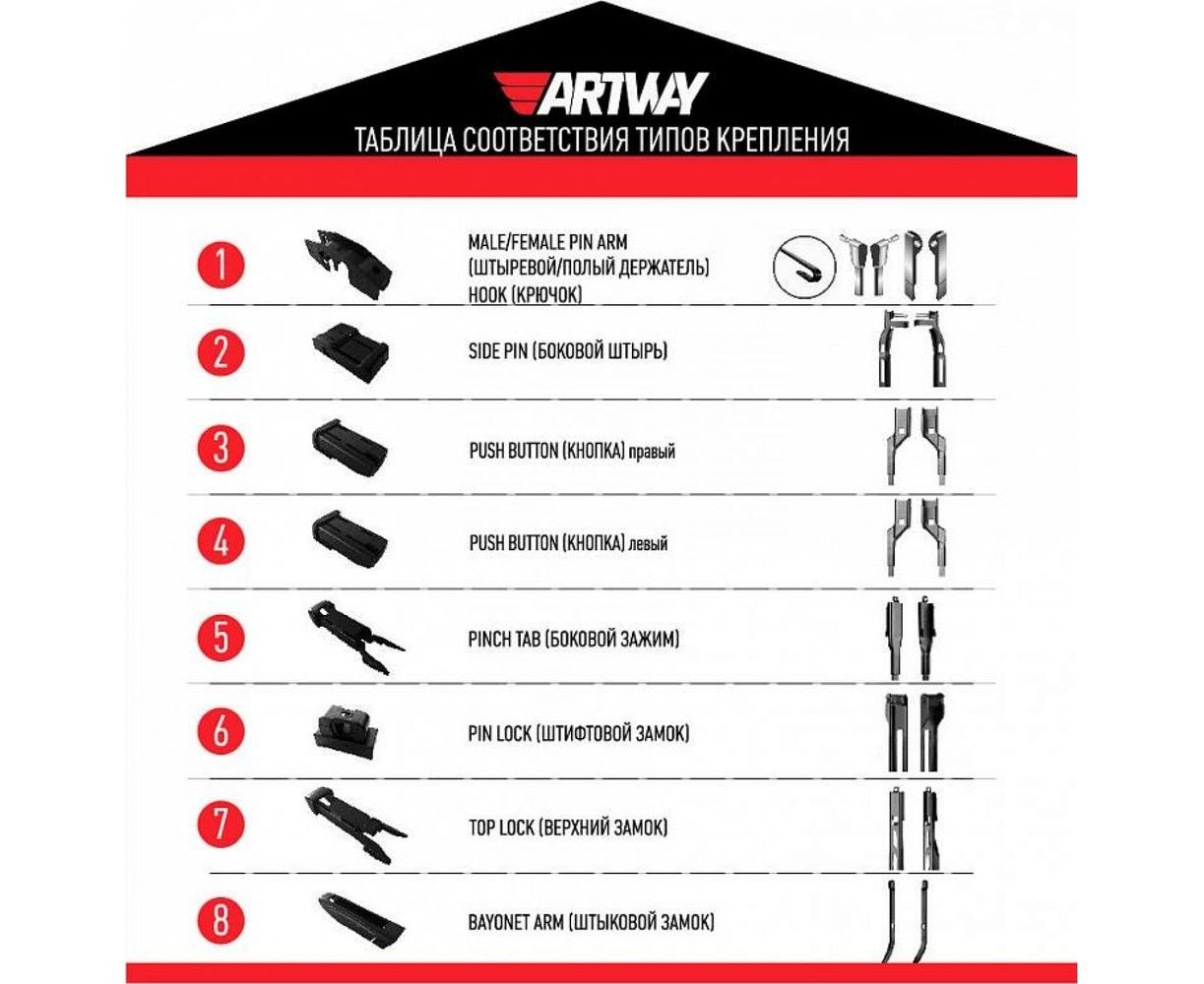 ARTWAY
ТАБЛИЦА СООТВЕТСТВИЯ ТИПОВ КРЕПЛЕНИЯ

1 MALE/FEMALE PIN ARM (ШТЫРЕВОЙ/ПОЛЫЙ ДЕРЖАТЕЛЬ) HOOK (КРЮЧОК)

2 SIDE PIN (БОКОВОЙ ШТЫРЬ)

3 PUSH BUTTON (КНОПКА) правый

4 PUSH BUTTON (КНОПКА) левый

5 PINCH TAB (БОКОВОЙ ЗАЖИМ)

6 PIN LOCK (ШТИФТОВОЙ ЗАМОК)

7 TOP LOCK (ВЕРХНИЙ ЗАМОК)

8 BAYONET ARM (ШТЫКОВОЙ ЗАМОК)