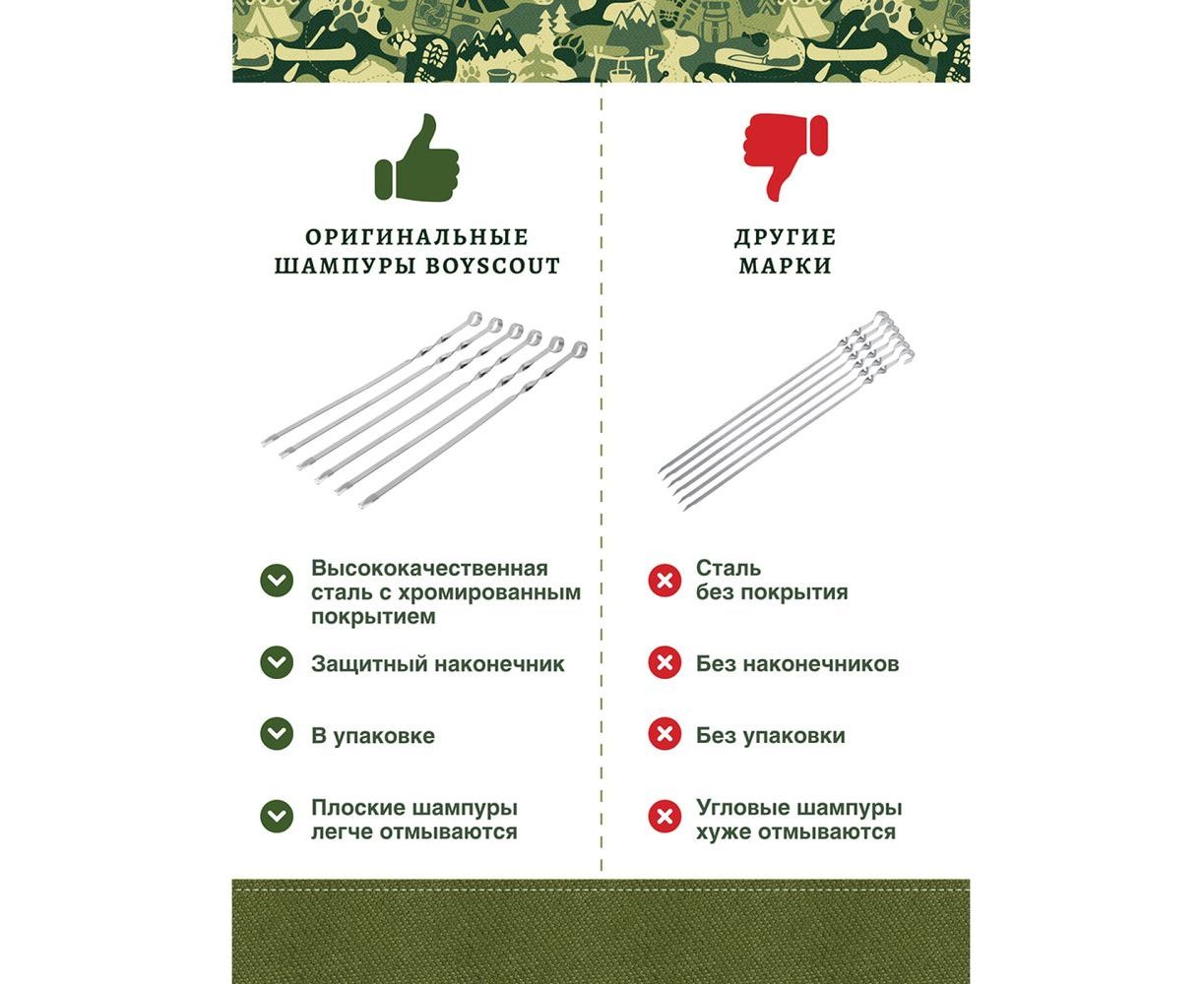 ОРИГИНАЛЬНЫЕ ШАМПУРЫ BOYSCOUT

Высококачественная сталь с хромированным покрытием

Защитный наконечник

В упаковке

Плоские шампуры легче отмываются

ДРУГИЕ МАРКИ

Сталь без покрытия

Без наконечников

Без упаковки

Угловые шампуры хуже отмываются