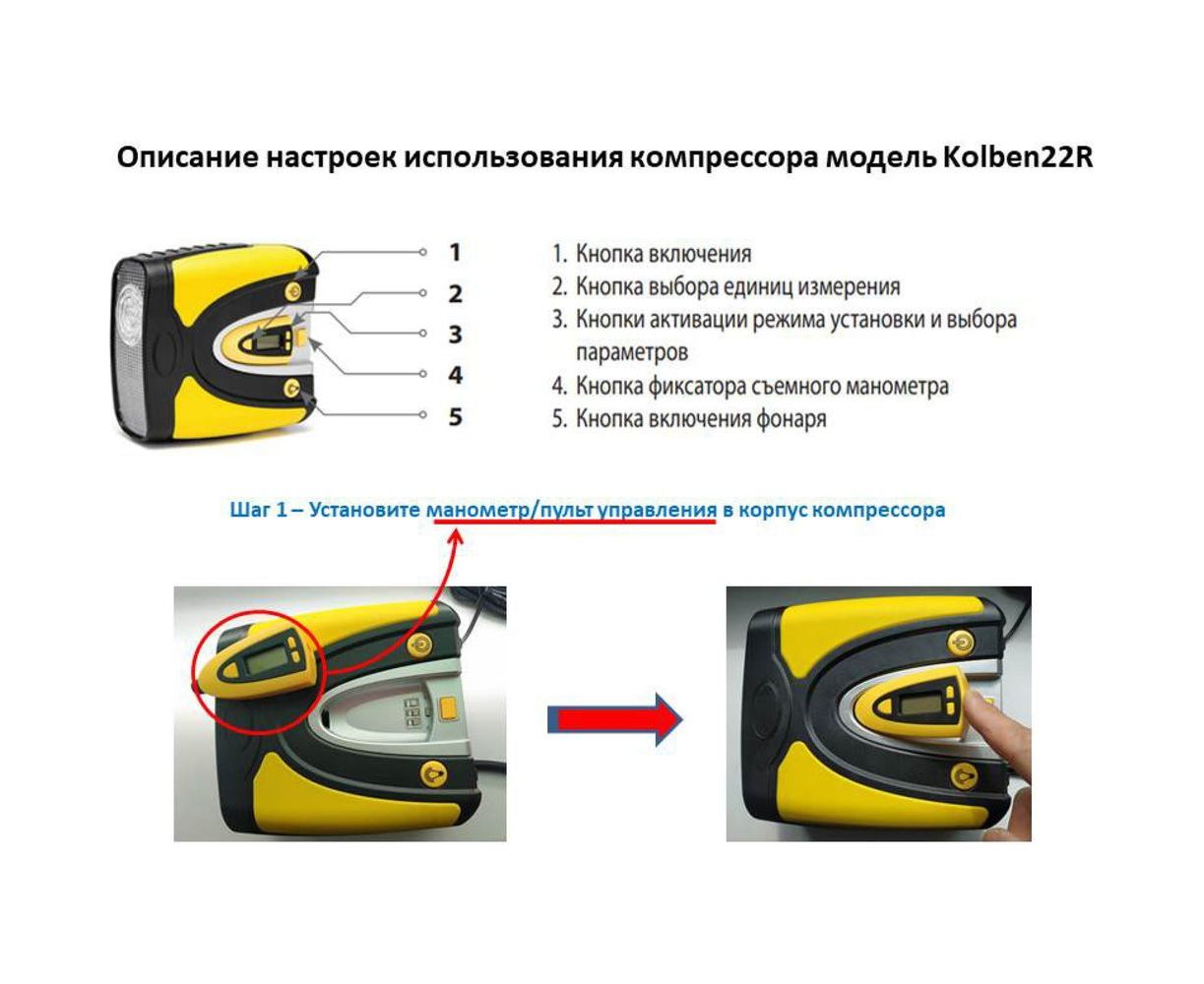 Описание настроек использования компрессора модель Kolben22R

1
2
3
4
5

1. Кнопка включения
2. Кнопка выбора единиц измерения
3. Кнопки активации режима установки и выбора параметров
4. Кнопка фиксатора съемного манометра
5. Кнопка включения фонаря

Шаг 1 – Установите манометр/пульт управления в корпус компрессора