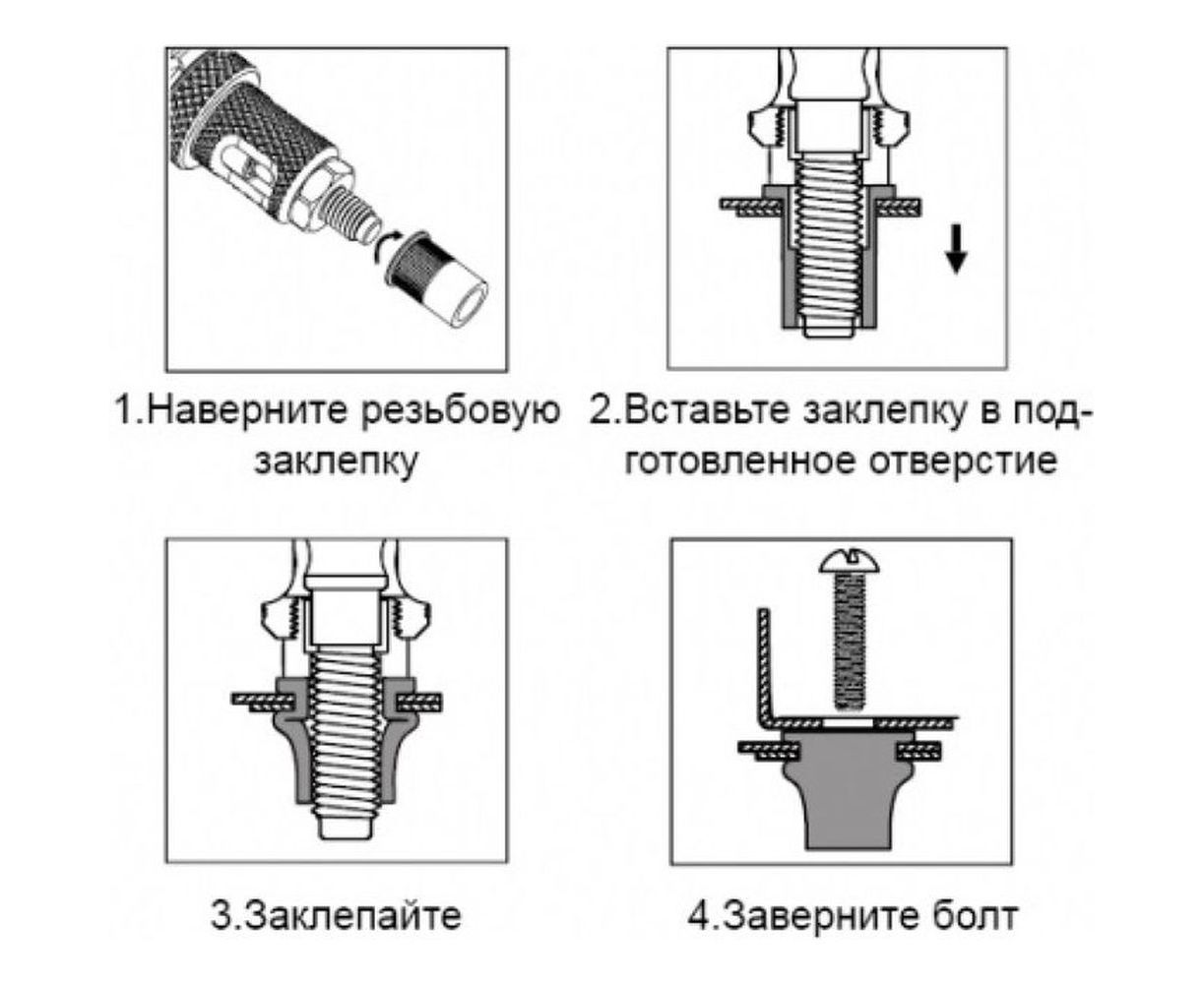 1.Наверните резьбовую заклепку

2.Вставьте заклепку в подготовленное отверстие

3.Заклепайте

4.Заверните болт