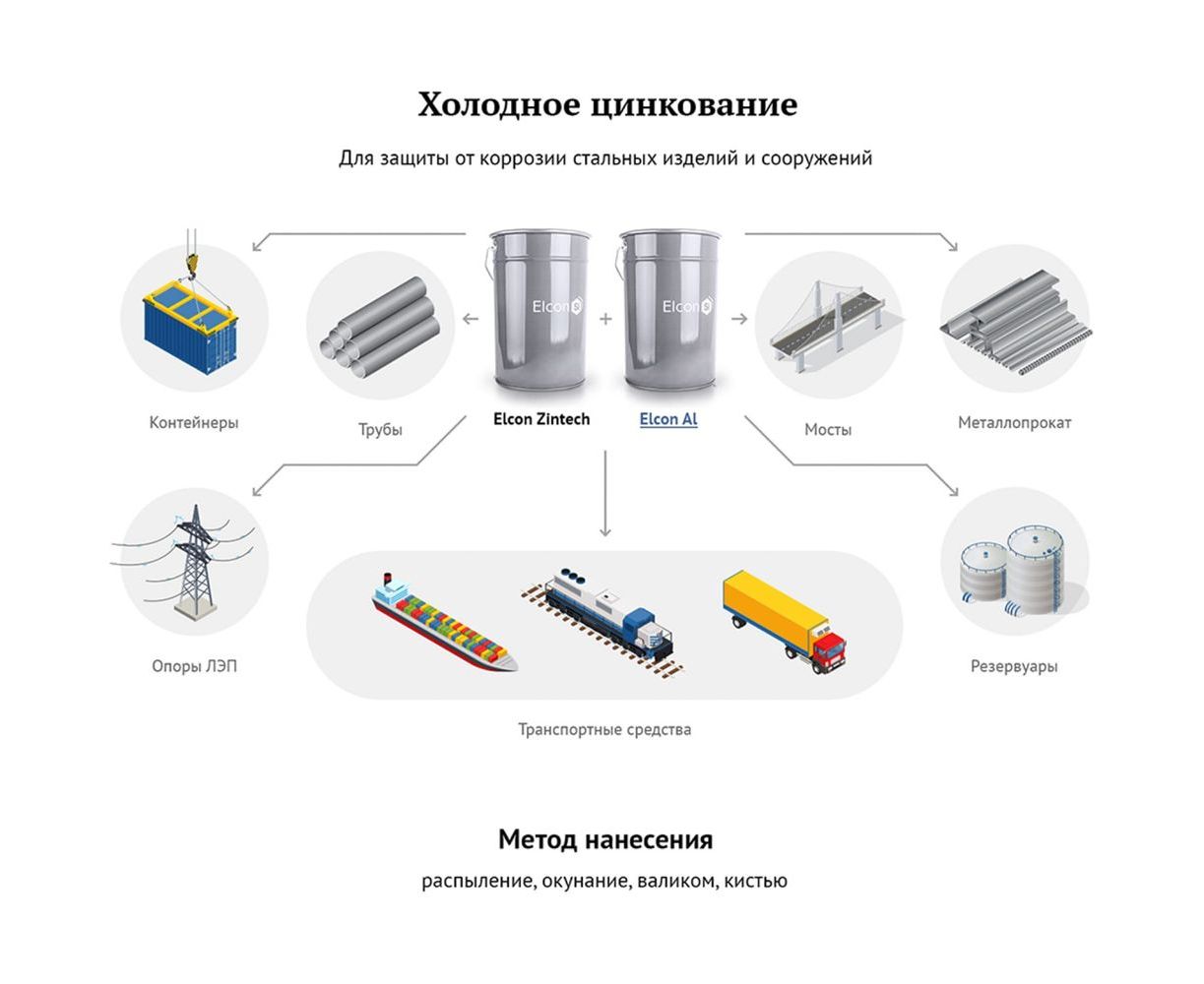 Холодное цинкование

Для защиты от коррозии стальных изделий и сооружений

Elcon

Elcon

Контейнеры

Трубы

Elcon Zintech

Elcon Al

Мосты

Металлопрокат

Опоры ЛЭП

Резервуары

Транспортные средства

Метод нанесения

распыление, окунание, валиком, кистью