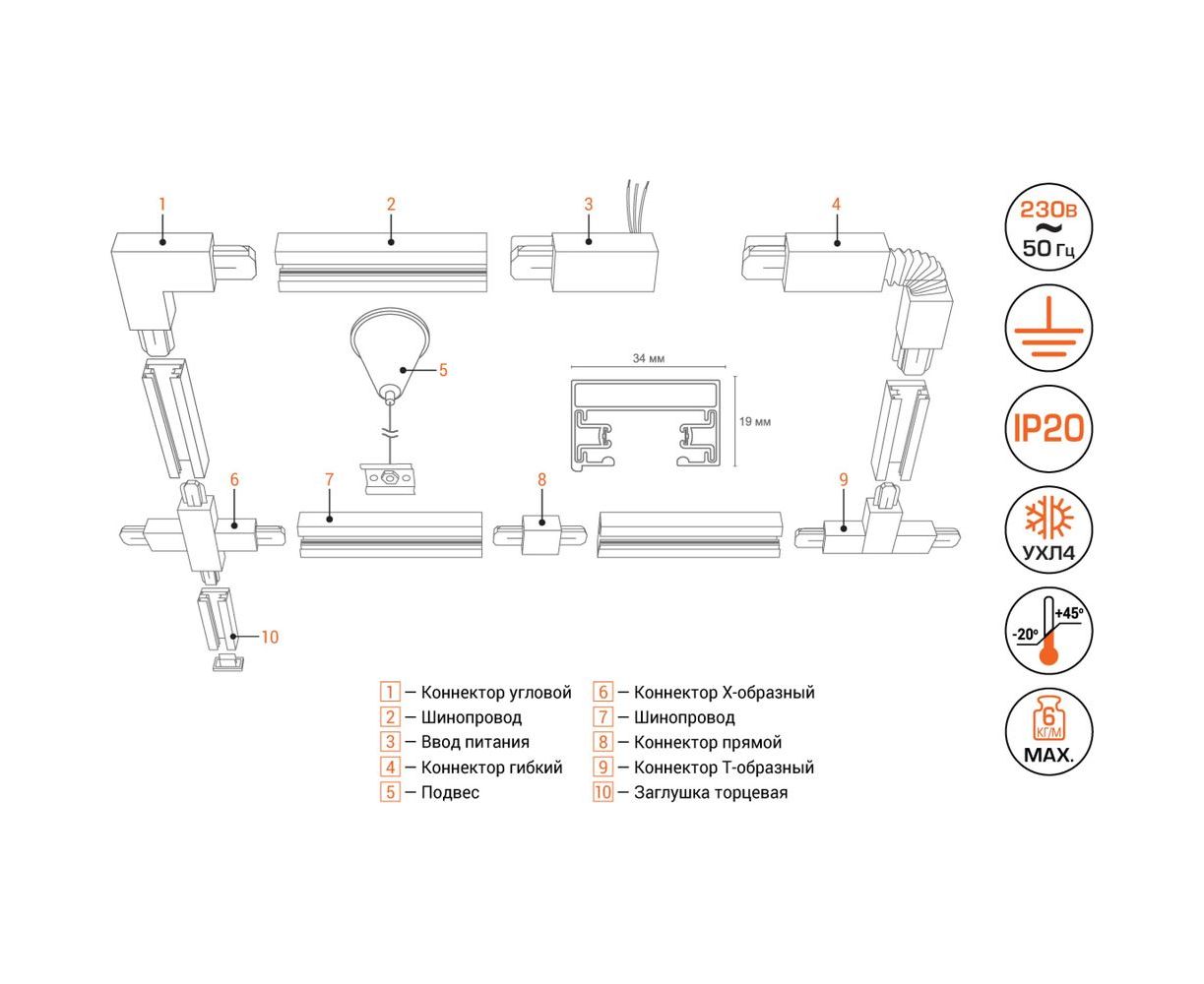 1
2
3
4
5
34 мм
19 мм
6
7
8
9
10

230в
~
50 Гц

IP20

УХЛ4

-20°
+45°

6
КГ/М
MAX.

1 — Коннектор угловой
2 — Шинопровод
3 — Ввод питания
4 — Коннектор гибкий
5 — Подвес
6 — Коннектор Х-образный
7 — Шинопровод
8 — Коннектор прямой
9 — Коннектор Т-образный
10 — Заглушка торцевая