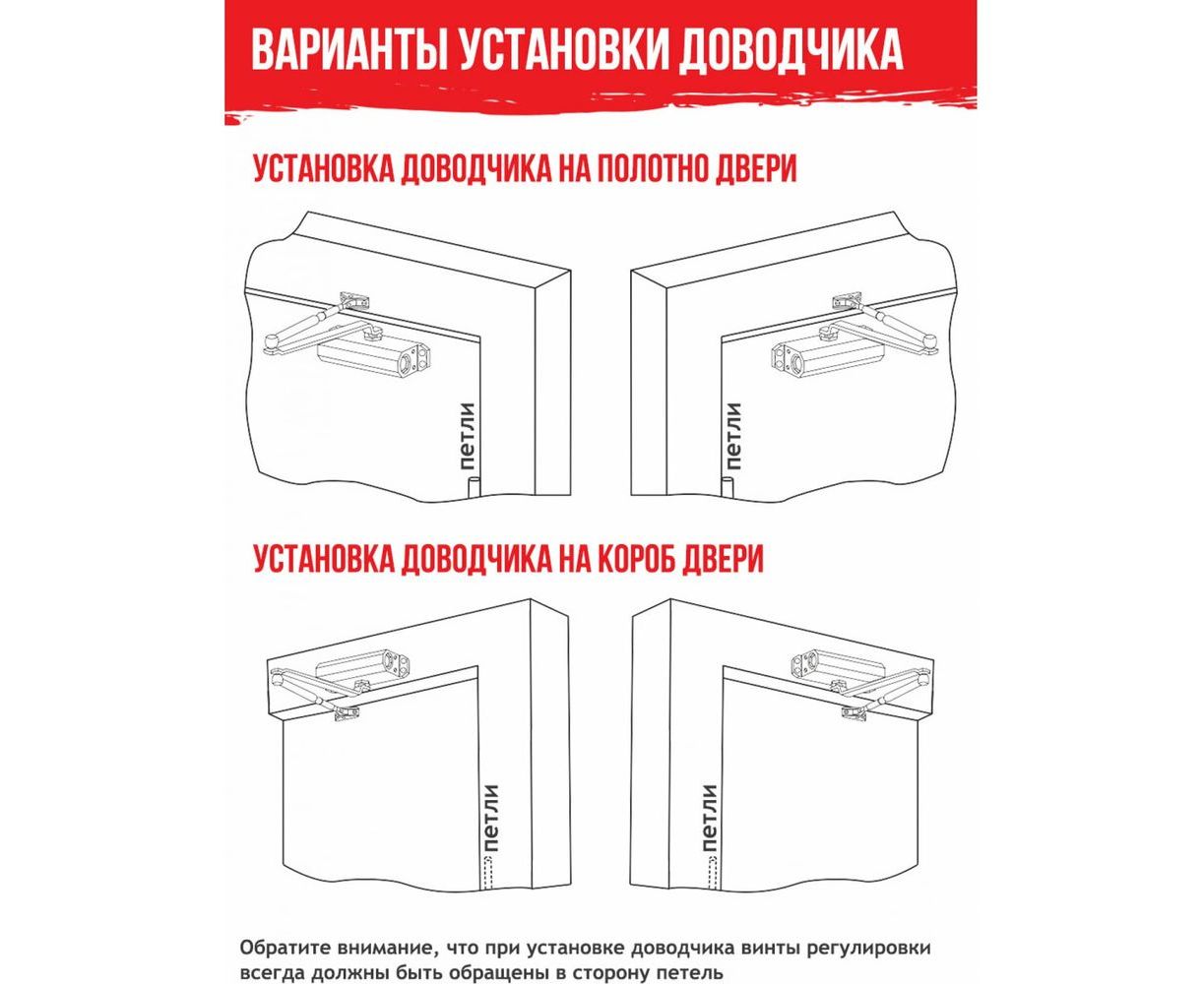 ВАРИАНТЫ УСТАНОВКИ ДОВОДЧИКА

УСТАНОВКА ДОВОДЧИКА НА ПОЛОТНО ДВЕРИ

петли

петли

УСТАНОВКА ДОВОДЧИКА НА КОРОБ ДВЕРИ

петли

петли

Обратите внимание, что при установке доводчика винты регулировки всегда должны быть обращены в сторону петель