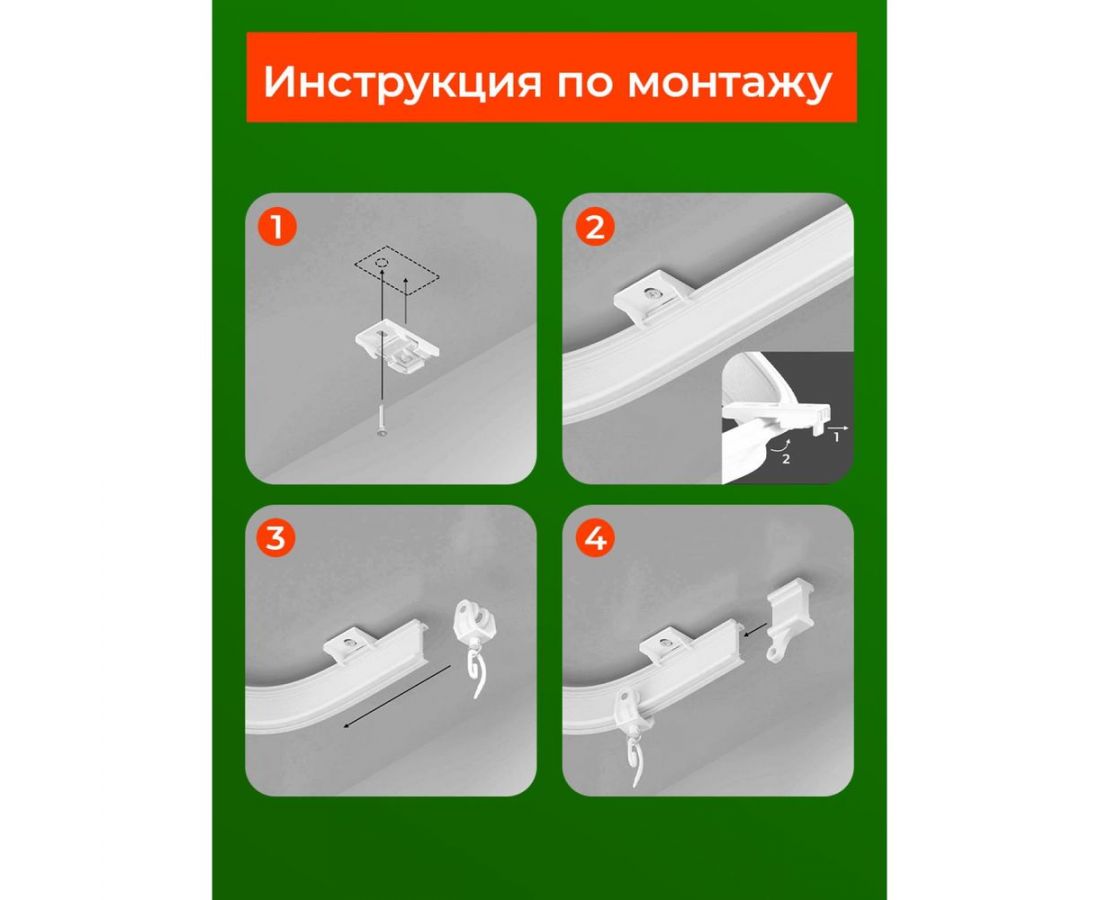 Инструкция по монтажу

1

2

1
2

3

4