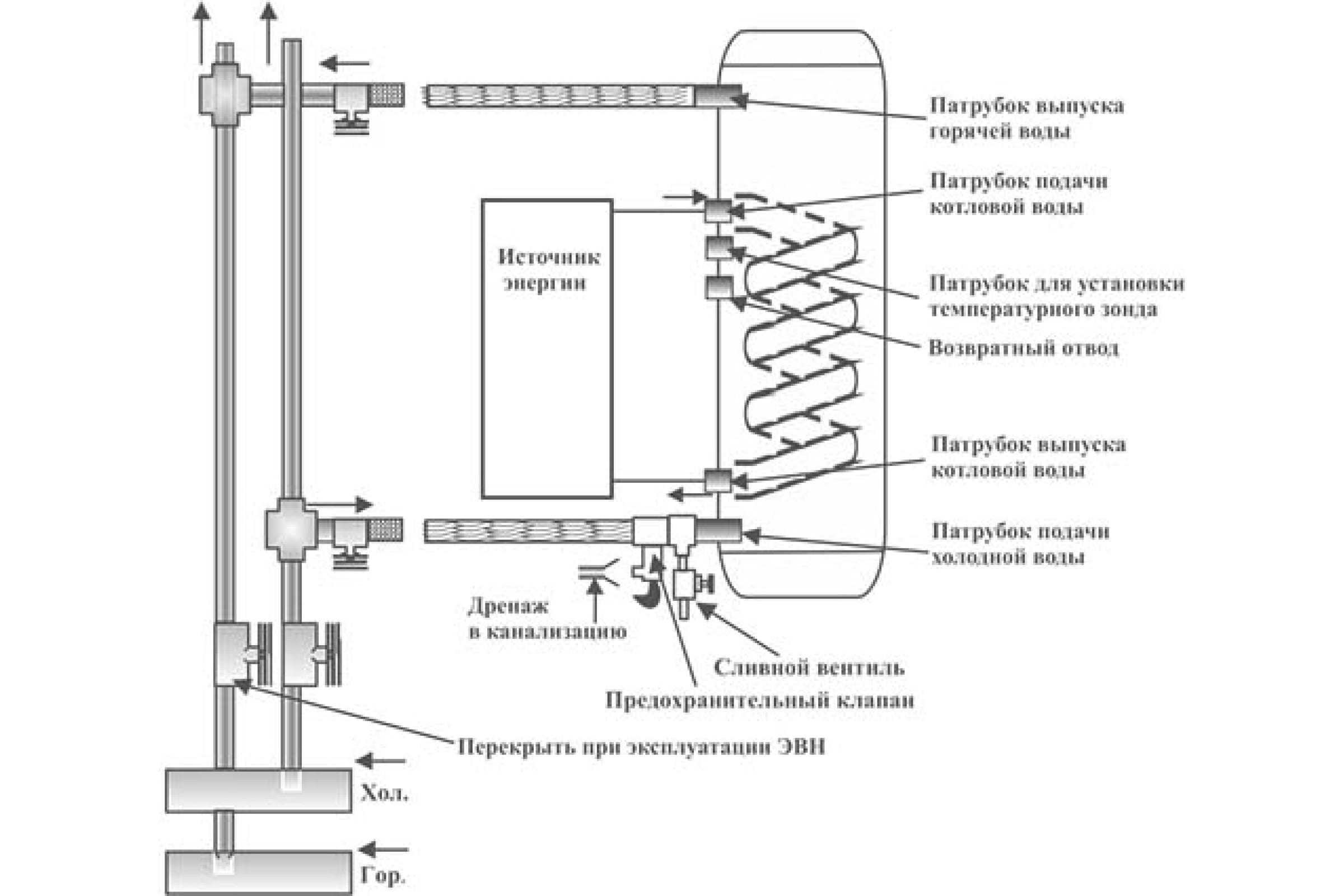 Патрубок выпуска горячей воды

Патрубок подачи котловой воды

Источник энергии

Патрубок для установки температурного зонда

Возвратный отвод

Патрубок выпуска котловой воды

Патрубок подачи холодной воды

Дренаж в канализацию

Сливной вентиль

Предохранительный клапан

Перекрыть при эксплуатации ЭВН

Хол.

Гор.